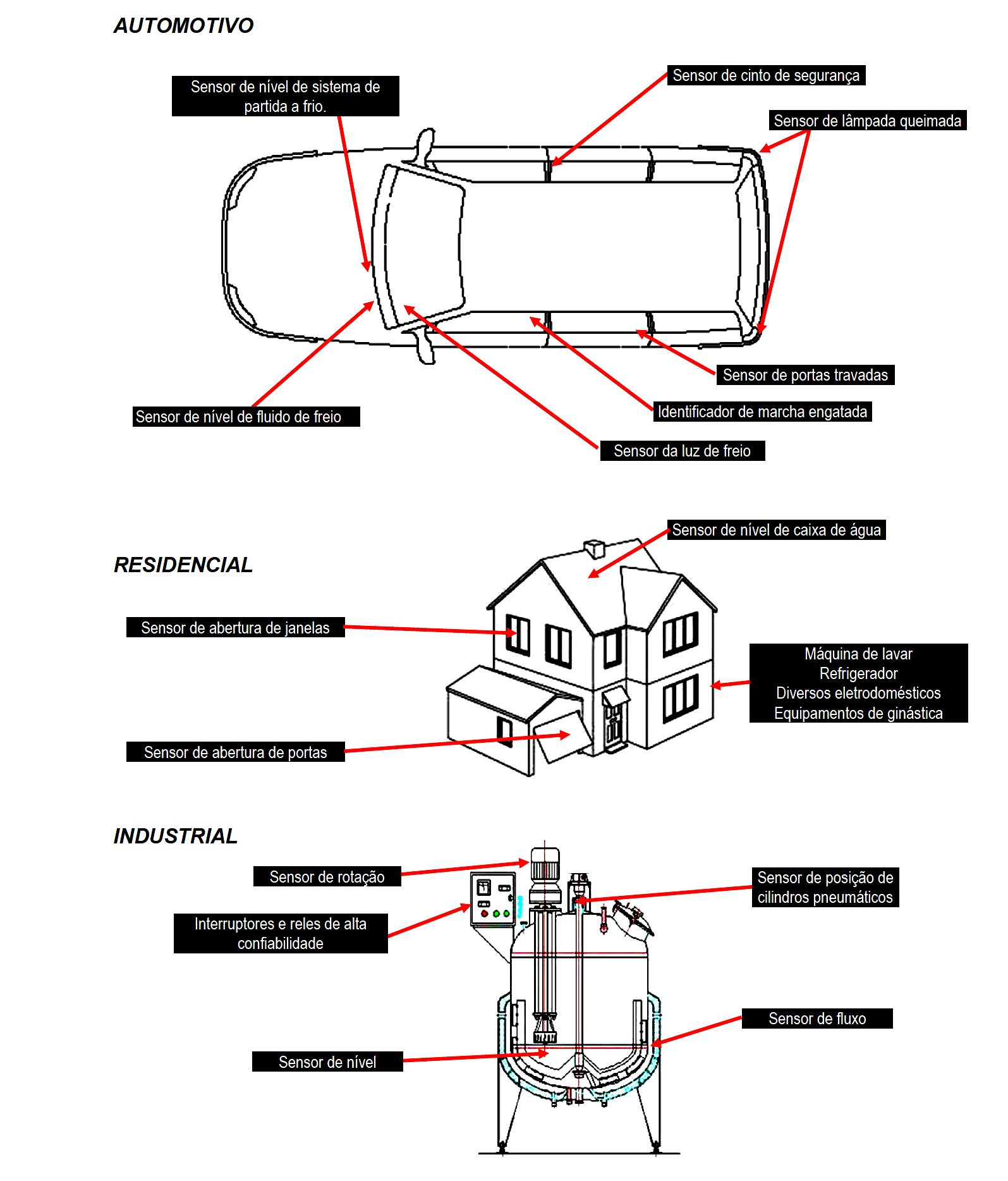 AUTOMOTIVO

Sensor de nível de sistema de partida a frio.

Sensor de cinto de segurança

Sensor de lâmpada queimada

Sensor de portas travadas

Identificador de marcha engatada

Sensor de nível de fluido de freio

Sensor da luz de freio

RESIDENCIAL

Sensor de nível de caixa de água

Sensor de abertura de janelas

Máquina de lavar
Refrigerador
Diversos eletrodomésticos
Equipamentos de ginástica

Sensor de abertura de portas

INDUSTRIAL

Sensor de rotação

Sensor de posição de cilindros pneumáticos

Interruptores e reles de alta confiabilidade

Sensor de fluxo

Sensor de nível